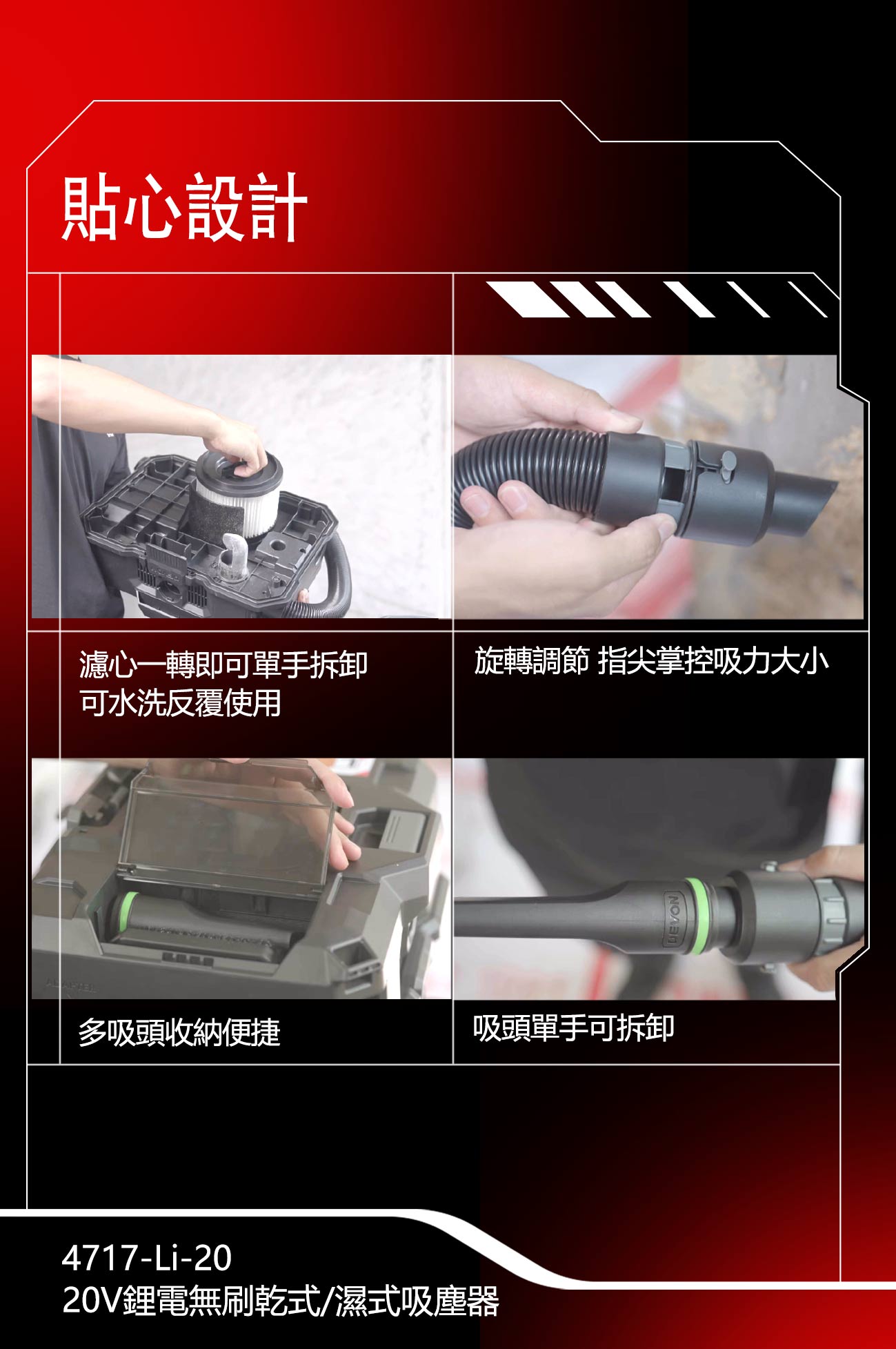 貼心設計

濾心一轉即可單手拆卸
可水洗反覆使用

旋轉調節 指尖掌控吸力大小

多吸頭收納便捷

DEVON

吸頭單手可拆卸

4717-Li-20
20V鋰電無刷乾式/濕式吸塵器